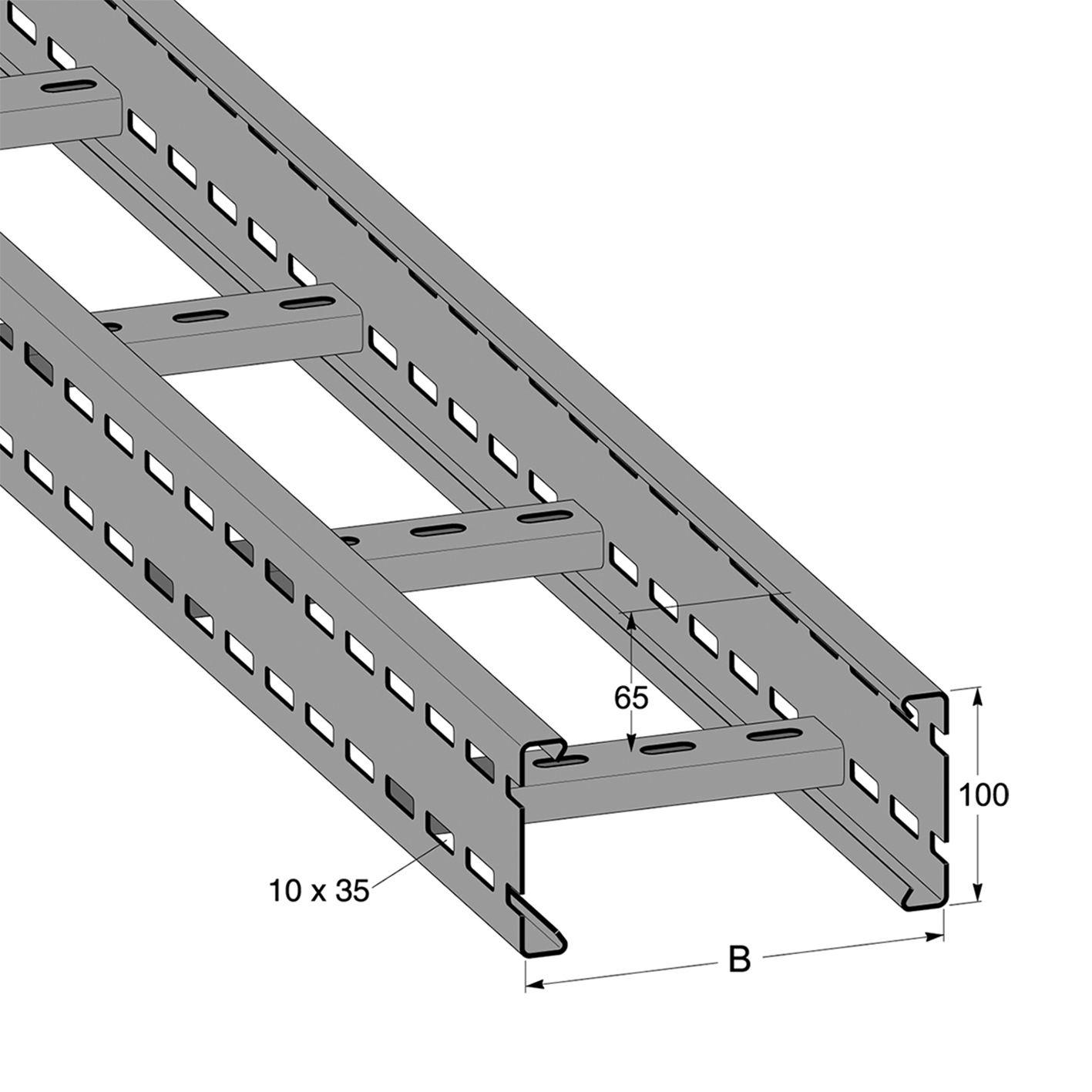 65
100
10 x 35
B